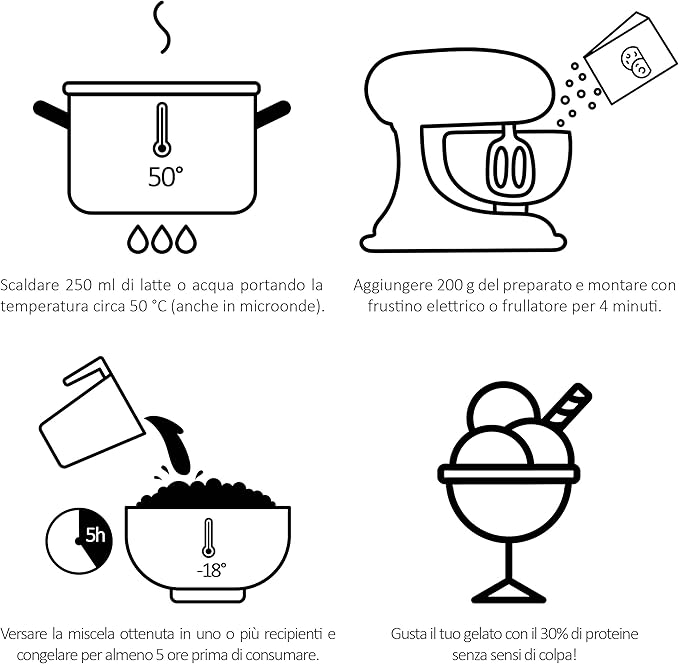 50°

Scaldare 250 ml di latte o acqua portando la temperatura circa 50 °C (anche in microonde).

Aggiungere 200 g del preparato e montare con frustino elettrico o frullatore per 4 minuti.

5h

-18°

Versare la miscela ottenuta in uno o più recipienti e congelare per almeno 5 ore prima di consumare.

Gusta il tuo gelato con il 30% di proteine senza sensi di colpa!